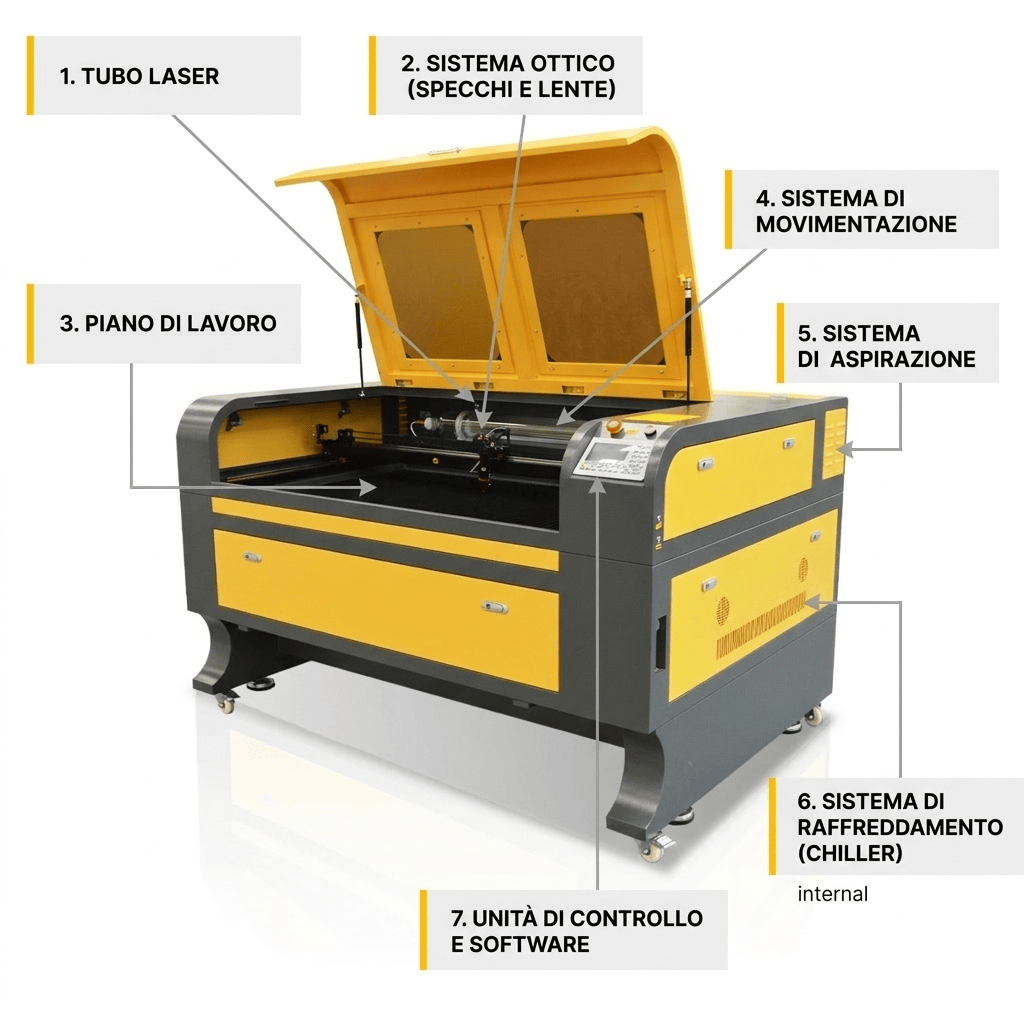 1. TUBO LASER

2. SISTEMA OTTICO (SPECCHI E LENTE)

4. SISTEMA DI MOVIMENTAZIONE

3. PIANO DI LAVORO

5. SISTEMA DI ASPIRAZIONE

6. SISTEMA DI RAFFREDDAMENTO (CHILLER)

internal

7. UNITÀ DI CONTROLLO E SOFTWARE